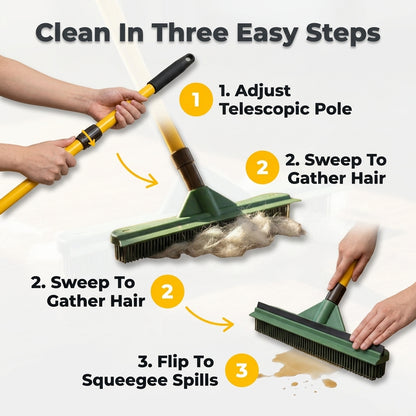 Clean In Three Easy Steps

1

1. Adjust Telescopic Pole

2

2. Sweep To Gather Hair

2. Sweep To Gather Hair

2

3. Flip To Squeegee Spills

3